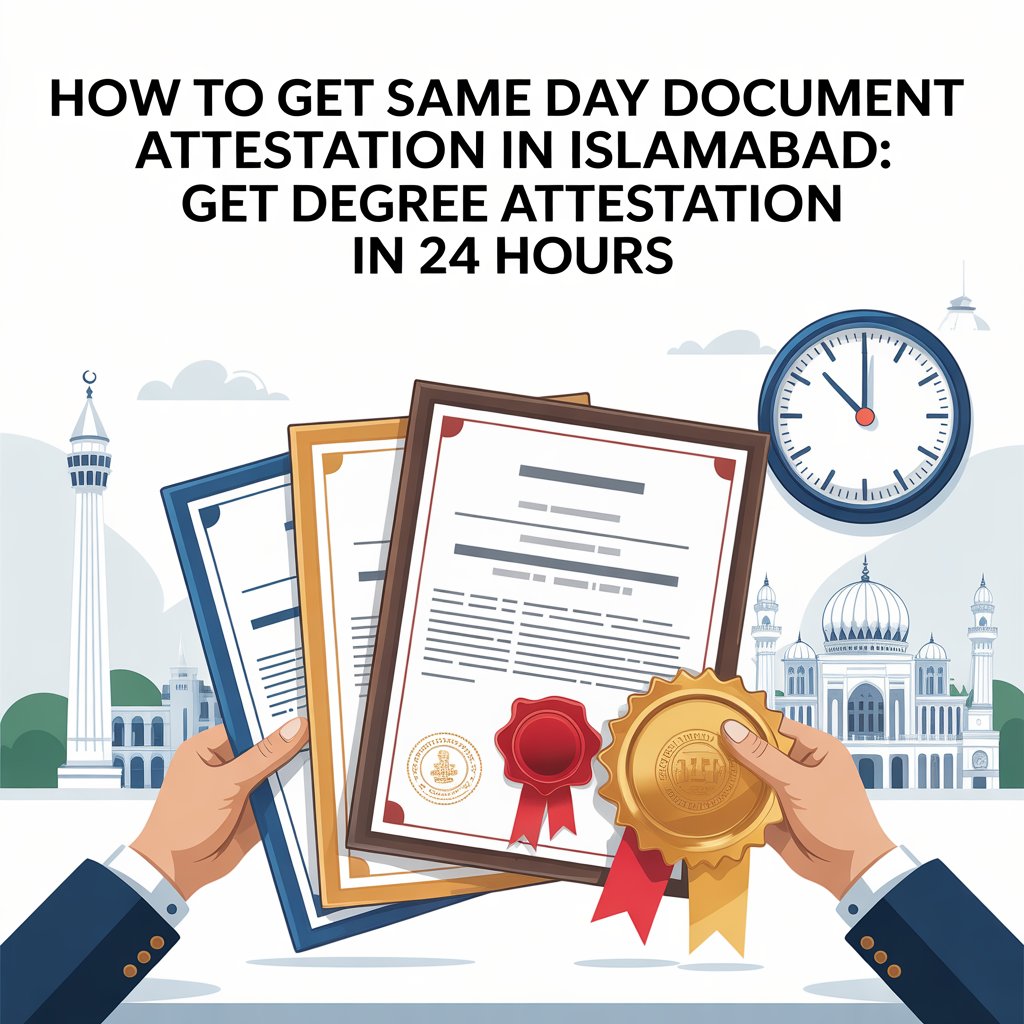 HOW TO GET SAME DAY DOCUMENT ATTESTATION IN ISLAMABAD: GET DEGREE ATTESTATION IN 24 HOURS