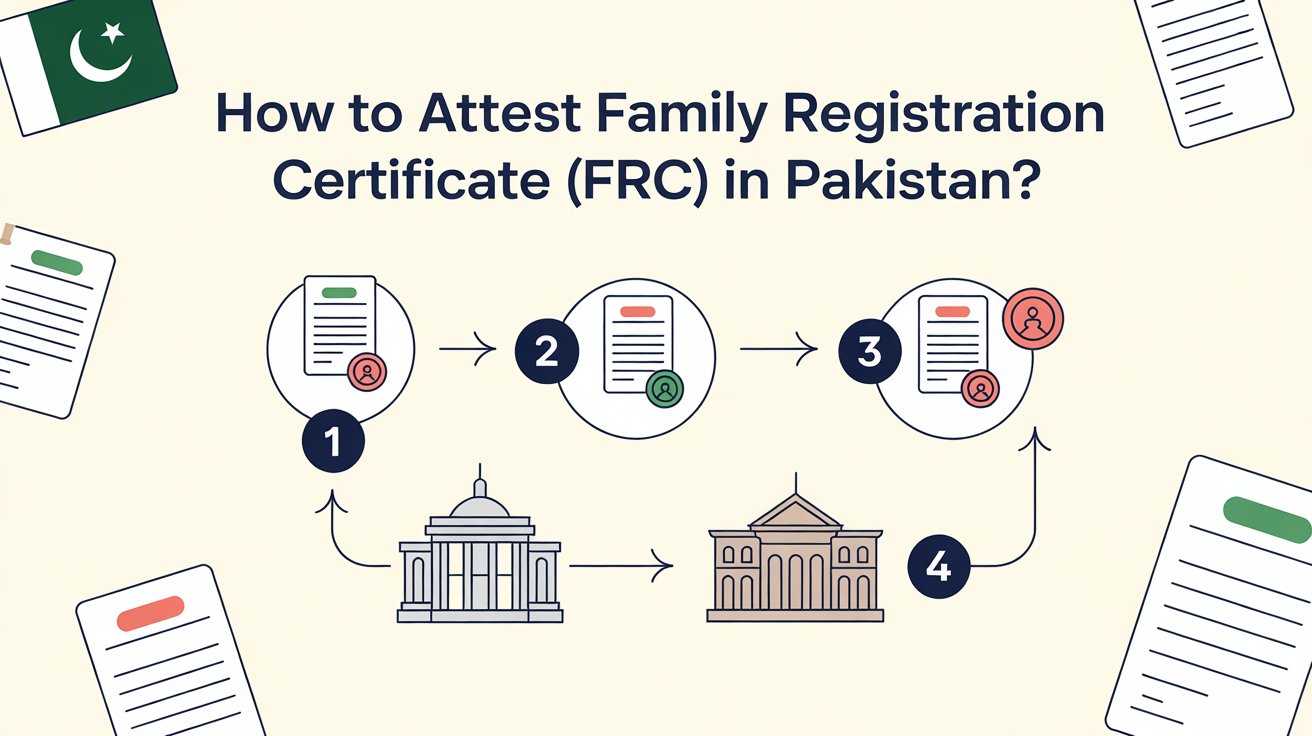 How to Attest Family Registration Certificate (FRC) in Pakistan?

1

2

3

4